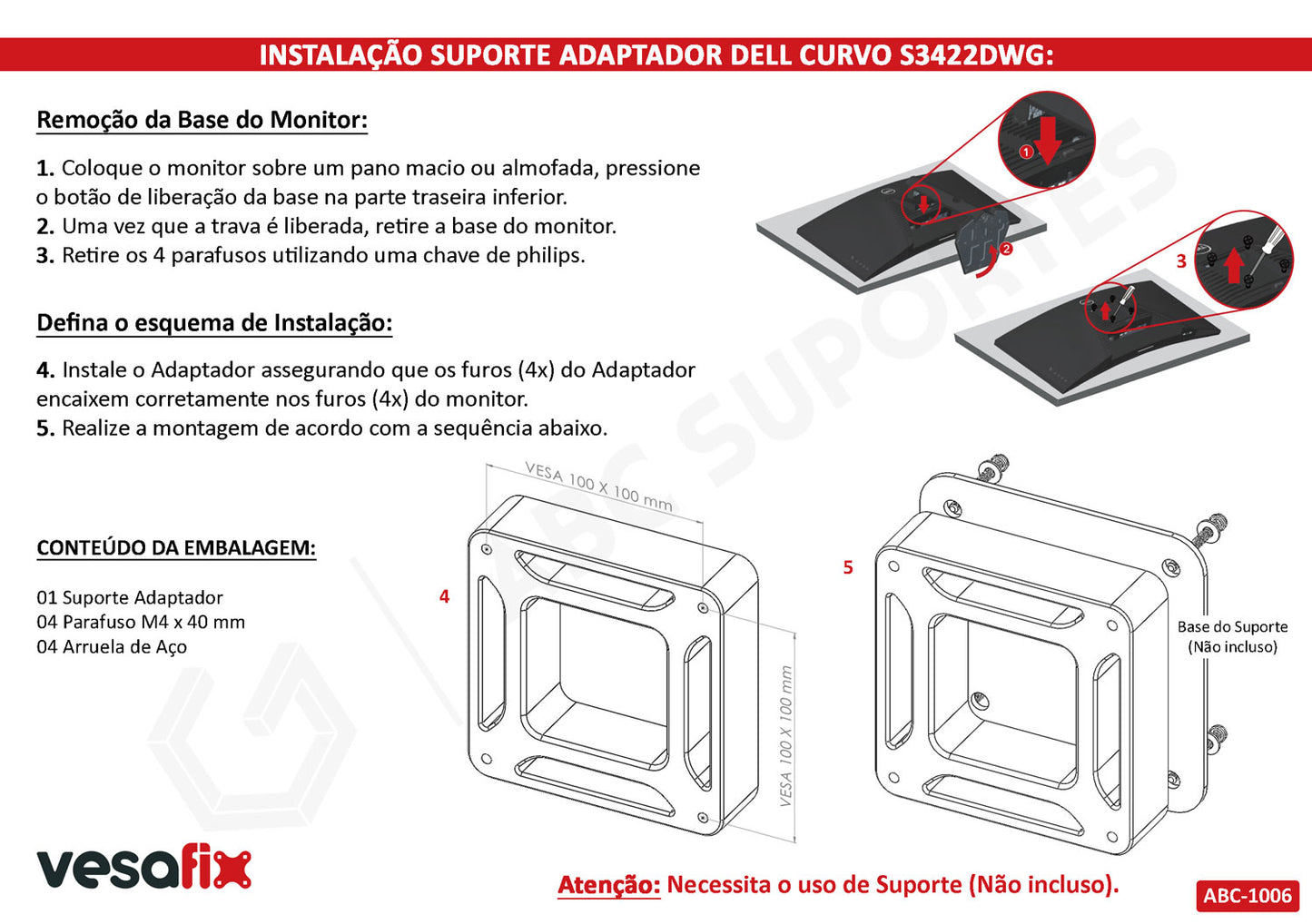 INSTALAÇÃO SUPORTE ADAPTADOR DELL CURVO S3422DWG:

Remoção da Base do Monitor:

1. Coloque o monitor sobre um pano macio ou almofada, pressione o botão de liberação da base na parte traseira inferior.
2. Uma vez que a trava é liberada, retire a base do monitor.
3. Retire os 4 parafusos utilizando uma chave de philips.

Defina o esquema de Instalação:

4. Instale o Adaptador assegurando que os furos (4x) do Adaptador encaixem corretamente nos furos (4x) do monitor.
5. Realize a montagem de acordo com a sequência abaixo.

1
2
3

ABC SUPORTES

CONTEÚDO DA EMBALAGEM:

01 Suporte Adaptador
04 Parafuso M4 x 40 mm
04 Arruela de Aço

4

VESA 100 X 100 mm

VESA 100 X 100 mm

5

Base do Suporte (Não incluso)

vesafix

Atenção: Necessita o uso de Suporte (Não incluso).

ABC-1006